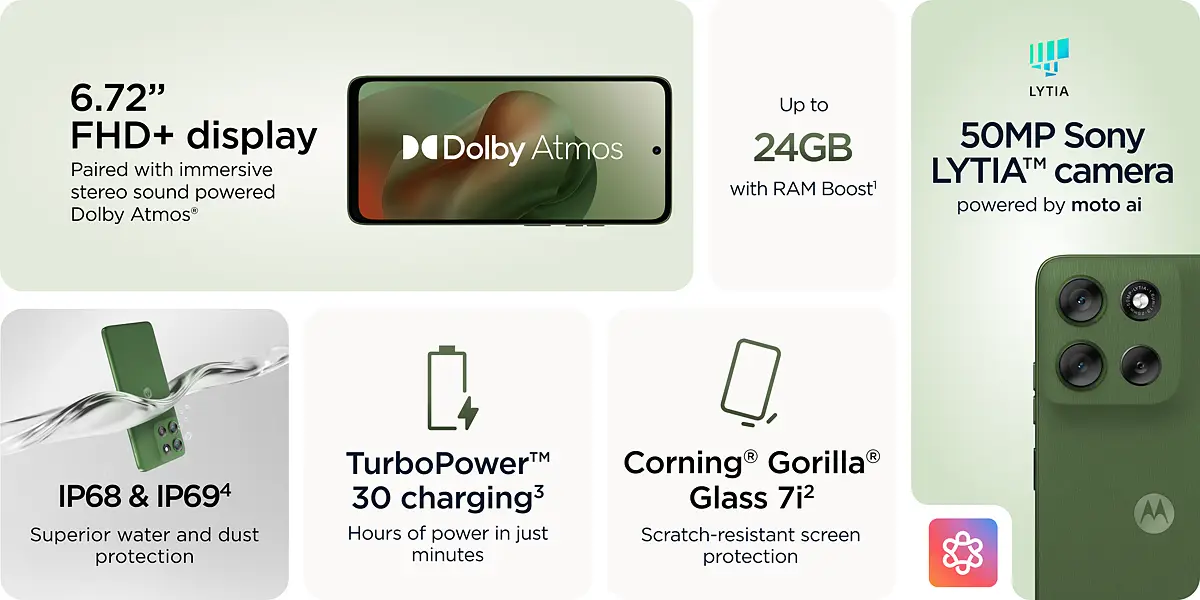 6.72”
FHD+ display
Paired with immersive stereo sound powered Dolby Atmos®

Dolby Atmos

Up to
24GB
with RAM Boost$^1$

LYTIA
50MP Sony LYTIA™ camera
powered by moto ai

IP68 & IP69$^4$
Superior water and dust protection

TurboPower™ 30 charging$^3$
Hours of power in just minutes

Corning® Gorilla® Glass 7i$^2$
Scratch-resistant screen protection