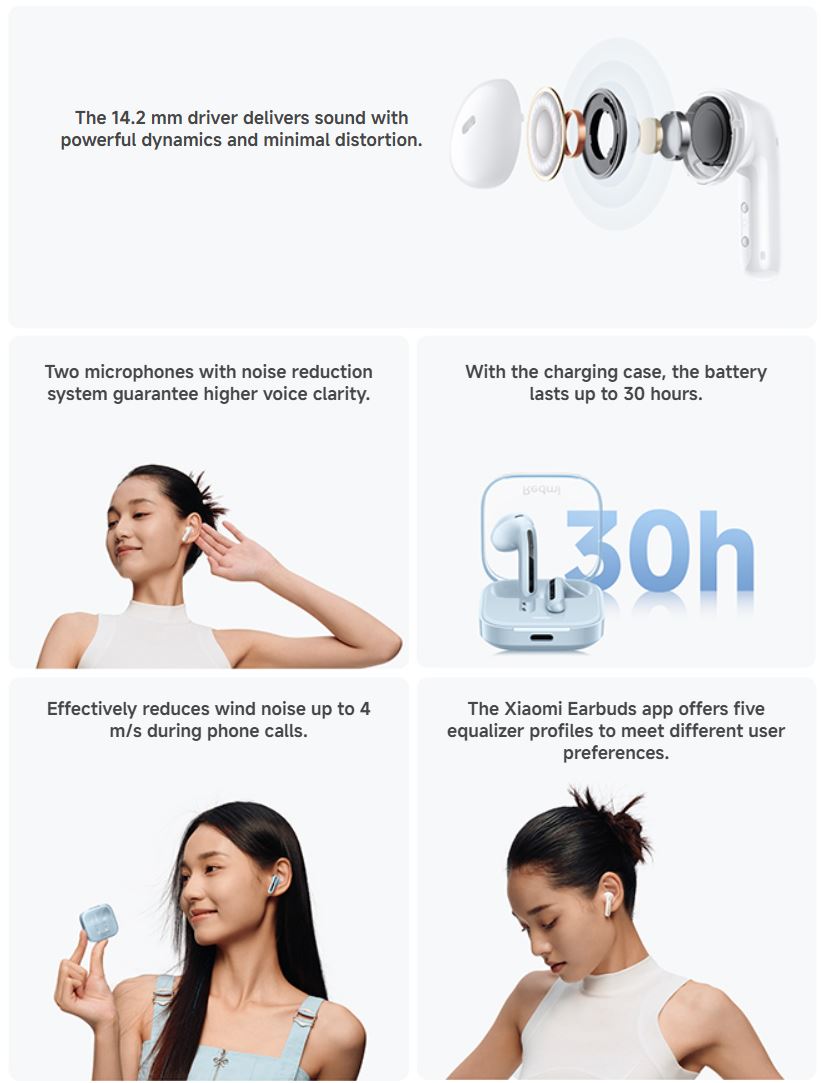 The 14.2 mm driver delivers sound with powerful dynamics and minimal distortion.

Two microphones with noise reduction system guarantee higher voice clarity.

With the charging case, the battery lasts up to 30 hours.

Redmi

30h

Effectively reduces wind noise up to 4 m/s during phone calls.

The Xiaomi Earbuds app offers five equalizer profiles to meet different user preferences.